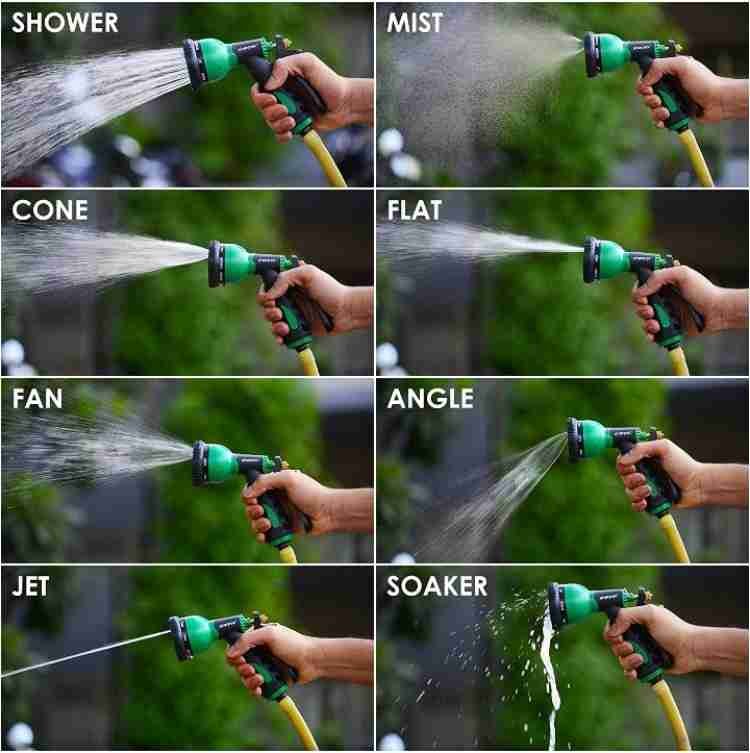 SHOWER

MIST

CONE

FLAT

FAN

ANGLE

JET

SOAKER